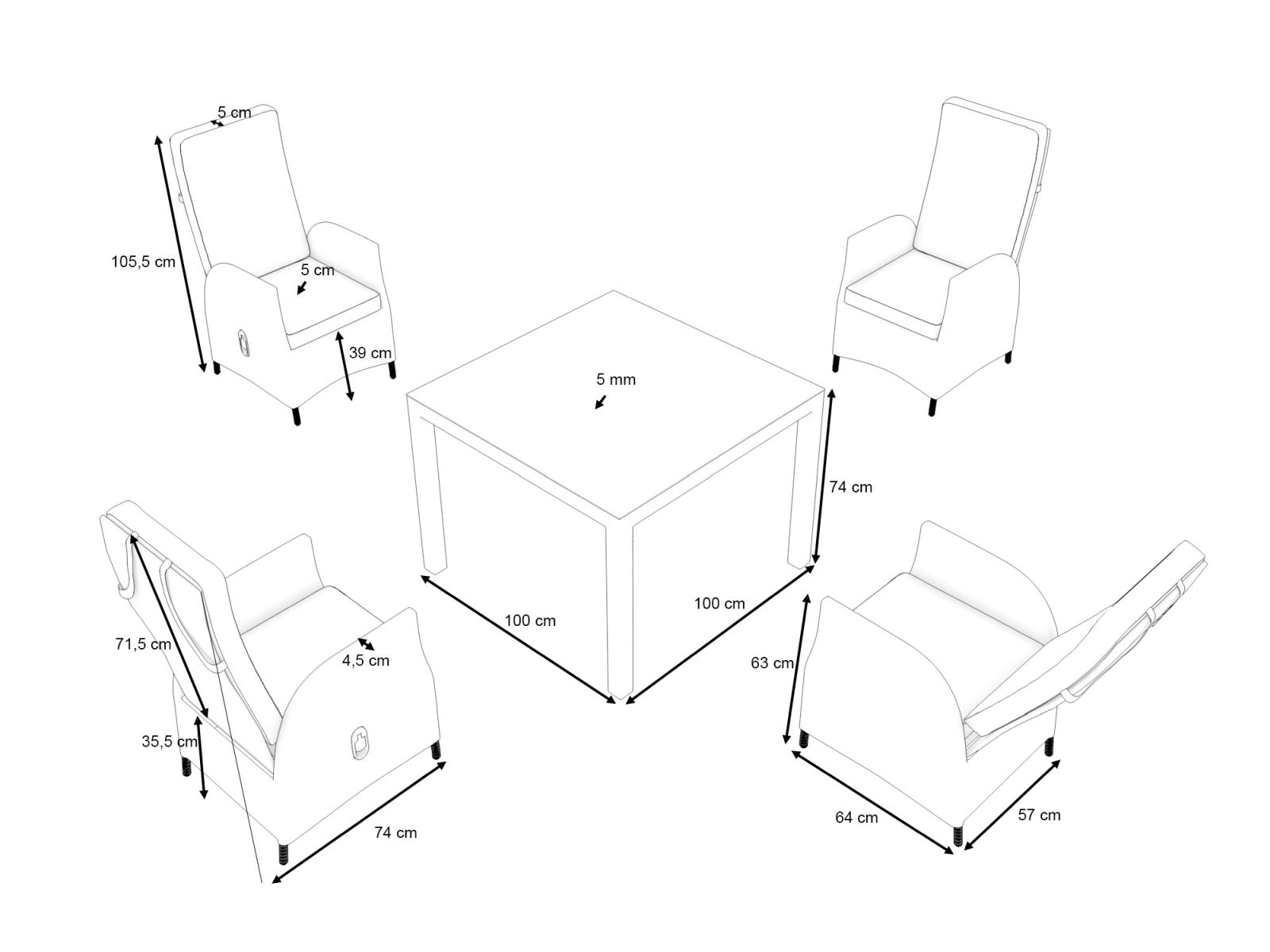 5 cm

105,5 cm

5 cm

39 cm

5 mm

74 cm

100 cm

100 cm

71,5 cm

4,5 cm

35,5 cm

74 cm

63 cm

64 cm

57 cm